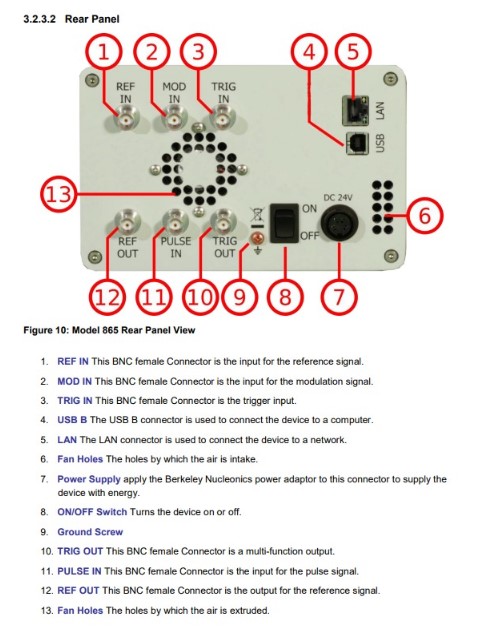 3.2.3.2 Rear Panel

1 2 3 4 5

REF IN
MOD IN
TRIG IN
LAN
USB

13

ON
OFF
DC 24V

6

REF OUT
PULSE IN
TRIG OUT

12 11 10 9 8 7

Figure 10: Model 865 Rear Panel View

1. REF IN This BNC female Connector is the input for the reference signal.
2. MOD IN This BNC female Connector is the input for the modulation signal.
3. TRIG IN This BNC female Connector is the trigger input.
4. USB B The USB B connector is used to connect the device to a computer.
5. LAN The LAN connector is used to connect the device to a network.
6. Fan Holes The holes by which the air is intake.
7. Power Supply apply the Berkeley Nucleonics power adaptor to this connector to supply the device with energy.
8. ON/OFF Switch Turns the device on or off.
9. Ground Screw
10. TRIG OUT This BNC female Connector is a multi-function output.
11. PULSE IN This BNC female Connector is the input for the pulse signal.
12. REF OUT This BNC female Connector is the output for the reference signal.
13. Fan Holes The holes by which the air is extruded.